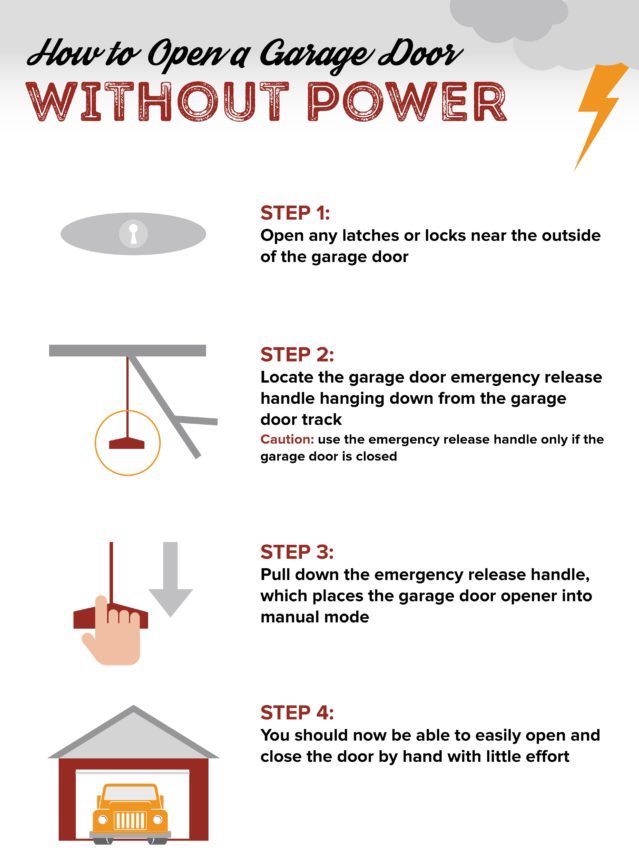 How to Open a Garage Door
WITHOUT POWER

STEP 1:
Open any latches or locks near the outside of the garage door

STEP 2:
Locate the garage door emergency release handle hanging down from the garage door track
Caution: use the emergency release handle only if the garage door is closed

STEP 3:
Pull down the emergency release handle, which places the garage door opener into manual mode

STEP 4:
You should now be able to easily open and close the door by hand with little effort